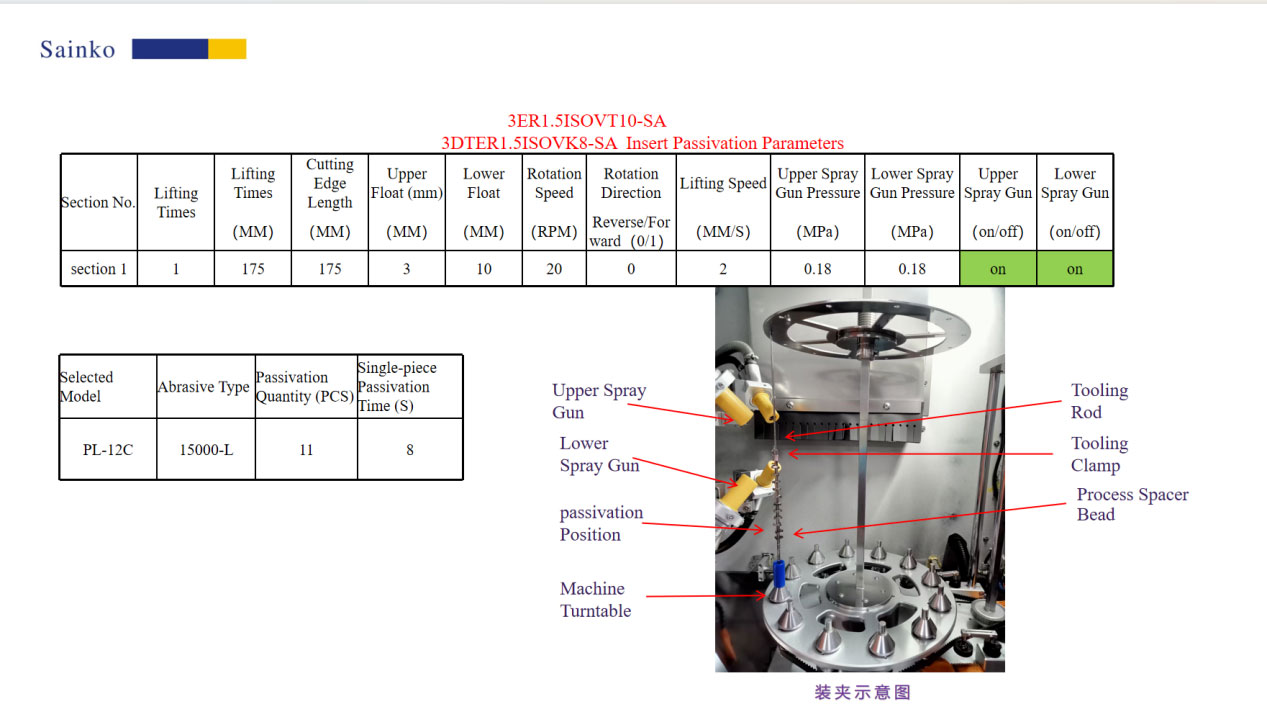 Sainko

3ER1.5ISOVT10-SA
3DTER1.5ISOVK8-SA Insert Passivation Parameters

| Section No. | Lifting Times | Lifting Times (MM) | Cutting Edge Length (MM) | Upper Float (mm) (MM) | Lower Float (MM) | Rotation Speed (RPM) | Rotation Direction Reverse/Forward (0/1) | Lifting Speed (MM/S) | Upper Spray Gun Pressure (MPa) | Lower Spray Gun Pressure (MPa) | Upper Spray Gun (on/off) | Lower Spray Gun (on/off) |
|---|---|---|---|---|---|---|---|---|---|---|---|---|
| section 1 | 1 | 175 | 175 | 3 | 10 | 20 | 0 | 2 | 0.18 | 0.18 | on | on |

| Selected Model | Abrasive Type | Passivation Quantity (PCS) | Single-piece Passivation Time (S) |
|---|---|---|---|
| PL-12C | 15000-L | 11 | 8 |

Upper Spray Gun
Lower Spray Gun
passivation Position
Machine Turntable
Tooling Rod
Tooling Clamp
Process Spacer Bead

装夹示意图